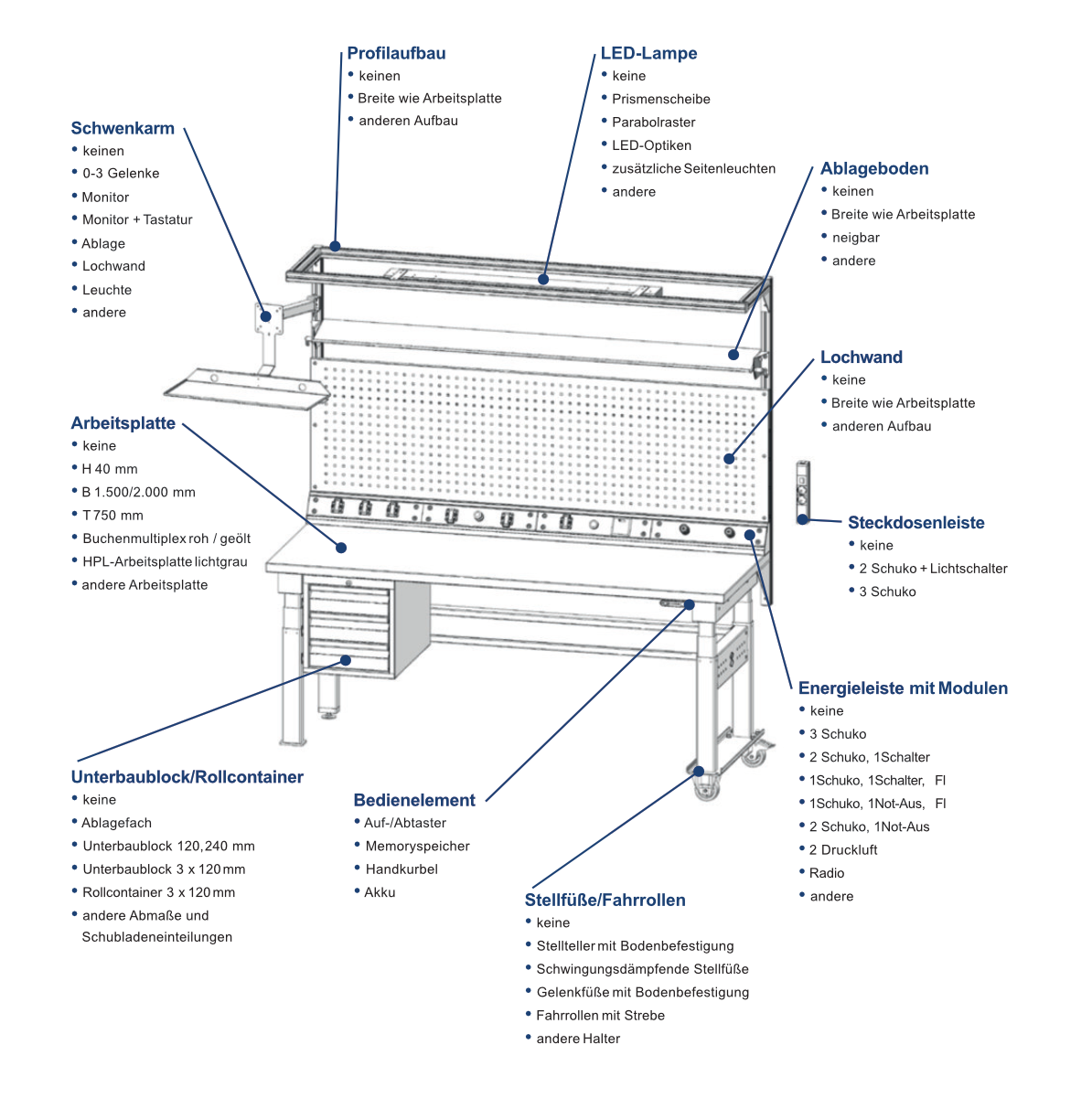 Profilaufbau
• keinen
• Breite wie Arbeitsplatte
• anderen Aufbau

LED-Lampe
• keine
• Prismenscheibe
• Parabolraster
• LED-Optiken
• zusätzliche Seitenleuchten
• andere

Schwenkarm
• keinen
• 0-3 Gelenke
• Monitor
• Monitor + Tastatur
• Ablage
• Lochwand
• Leuchte
• andere

Ablageboden
• keinen
• Breite wie Arbeitsplatte
• neigbar
• andere

Lochwand
• keine
• Breite wie Arbeitsplatte
• anderen Aufbau

Arbeitsplatte
• keine
• H 40 mm
• B 1.500/2.000 mm
• T 750 mm
• Buchenmultiplex roh / geölt
• HPL-Arbeitsplatte lichtgrau
• andere Arbeitsplatte

Steckdosenleiste
• keine
• 2 Schuko + Lichtschalter
• 3 Schuko

Energieleiste mit Modulen
• keine
• 3 Schuko
• 2 Schuko, 1Schalter
• 1Schuko, 1Schalter, FI
• 1Schuko, 1Not-Aus, FI
• 2 Schuko, 1Not-Aus
• 2 Druckluft
• Radio
• andere

Unterbaublock/Rollcontainer
• keine
• Ablagefach
• Unterbaublock 120,240 mm
• Unterbaublock 3 x 120 mm
• Rollcontainer 3 x 120 mm
• andere Abmaße und Schubladeneinteilungen

Bedienelement
• Auf-/Abtaster
• Memoryspeicher
• Handkurbel
• Akku

Stellfüße/Fahrrollen
• keine
• Stellteller mit Bodenbefestigung
• Schwingungsdämpfende Stellfüße
• Gelenkfüße mit Bodenbefestigung
• Fahrrollen mit Strebe
• andere Halter